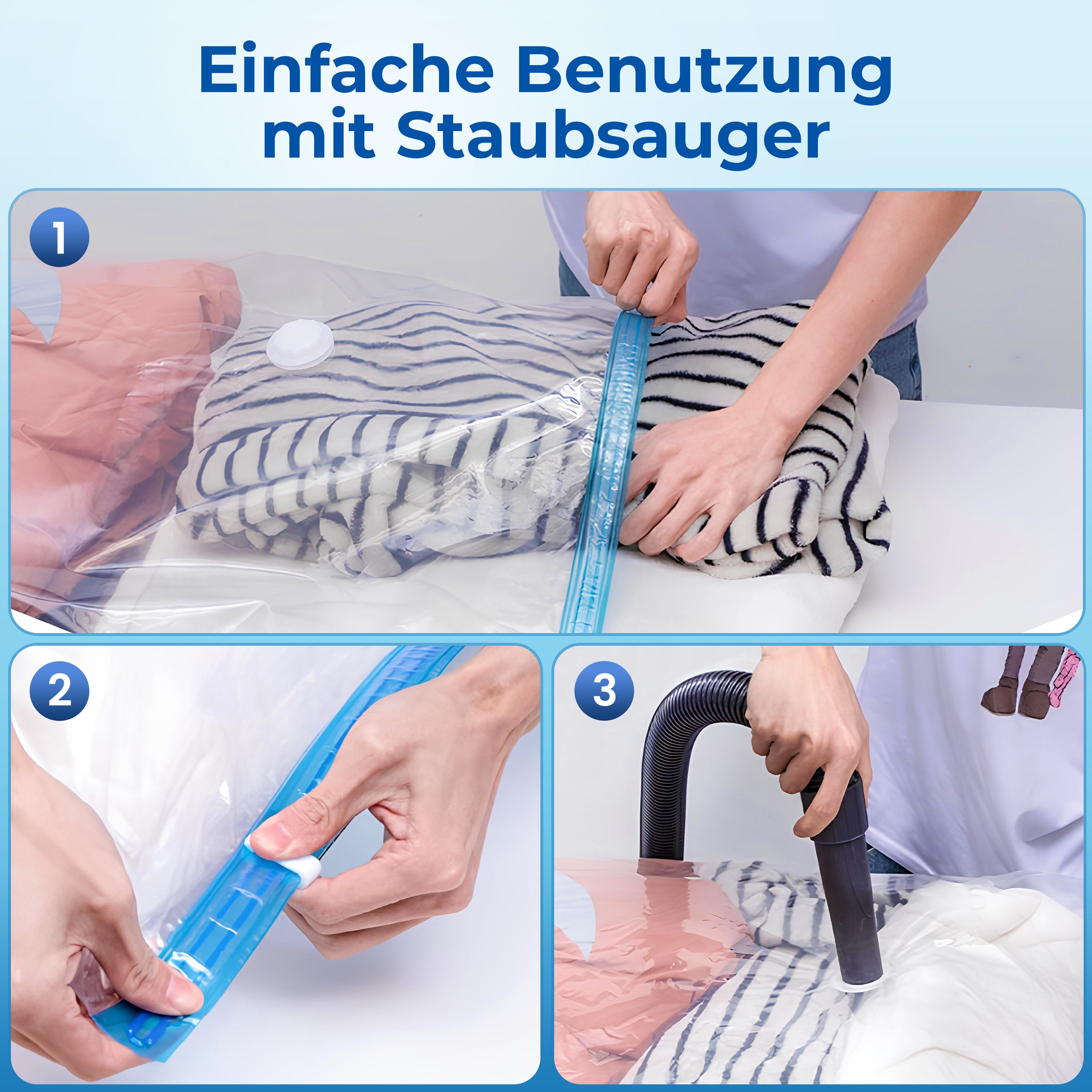 Einfache Benutzung mit Staubsauger

1

2

3